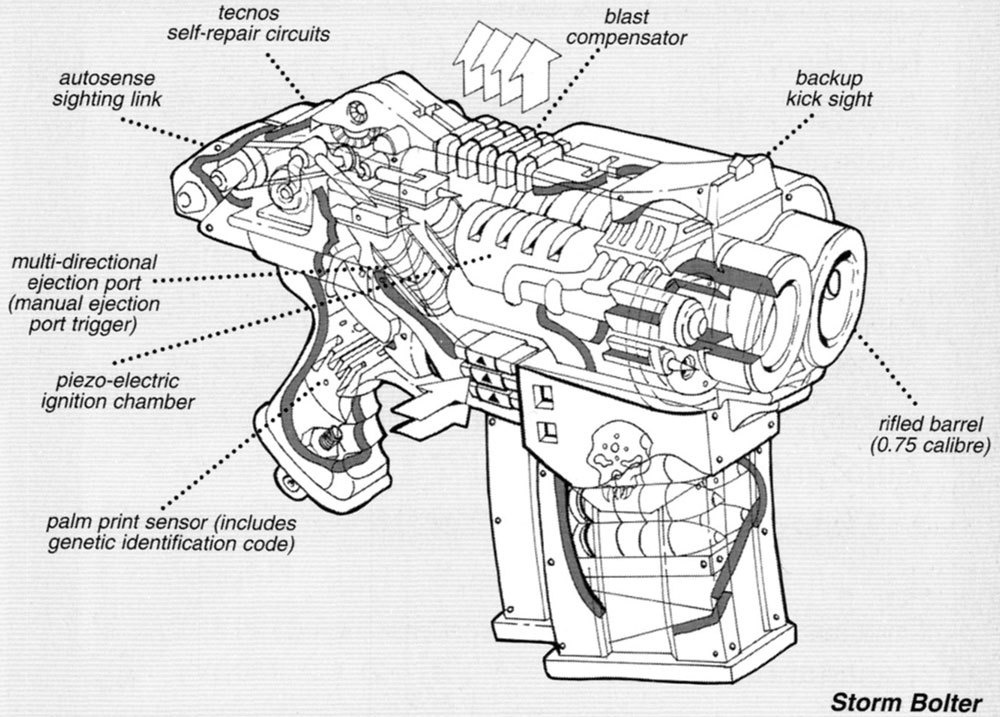 tecnos
self-repair circuits

blast
compensator

autosense
sighting link

backup
kick sight

multi-directional
ejection port
(manual ejection
port trigger)

piezo-electric
ignition chamber

rifled barrel
(0.75 calibre)

palm print sensor (includes
genetic identification code)

Storm Bolter